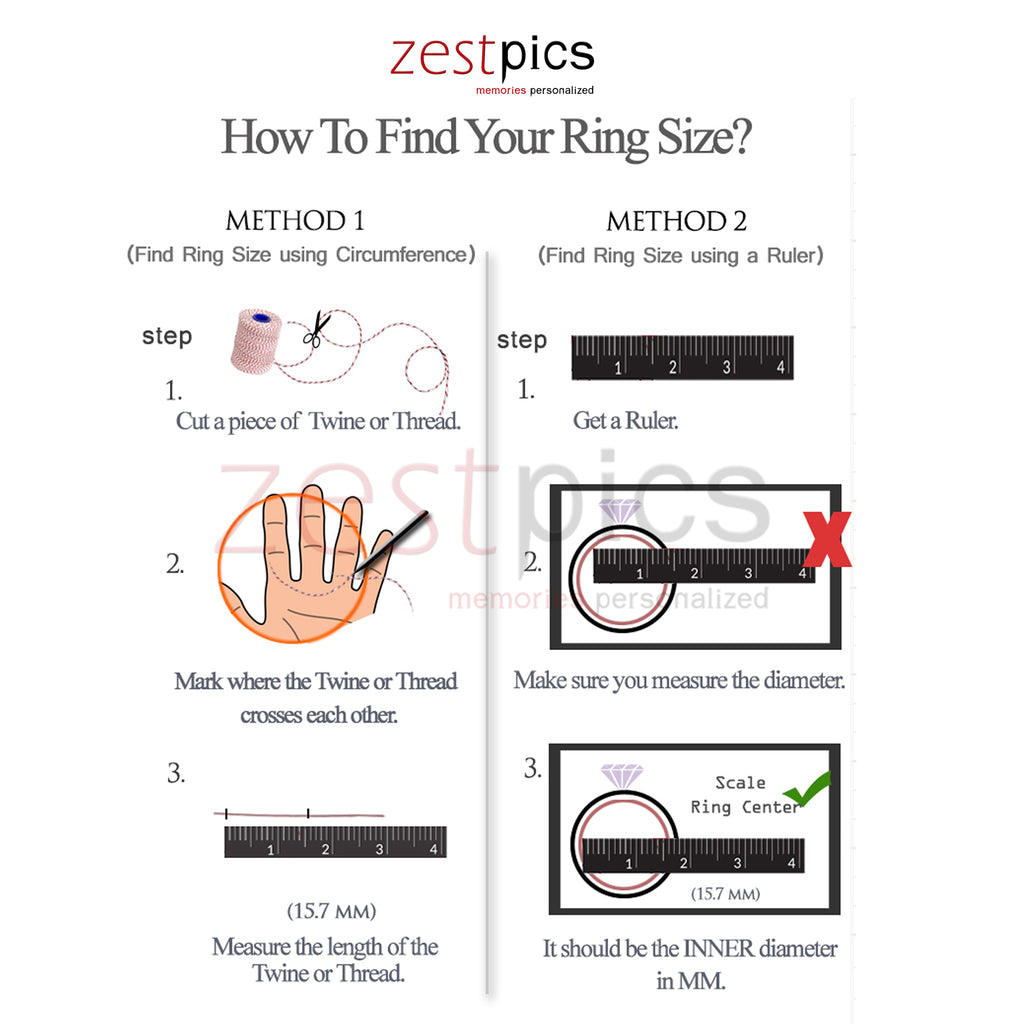 zestpics
memories personalized

How To Find Your Ring Size?

METHOD 1
(Find Ring Size using Circumference)

step
1.
Cut a piece of Twine or Thread.

2.
Mark where the Twine or Thread crosses each other.

3.
1 2 3 4
(15.7 MM)
Measure the length of the Twine or Thread.

METHOD 2
(Find Ring Size using a Ruler)

step
1.
1 2 3 4
Get a Ruler.

2.
1 2 3 4
Make sure you measure the diameter.

3.
Scale Ring Center
1 2 3 4
(15.7 MM)
It should be the INNER diameter in MM.

zestpics
memories personalized